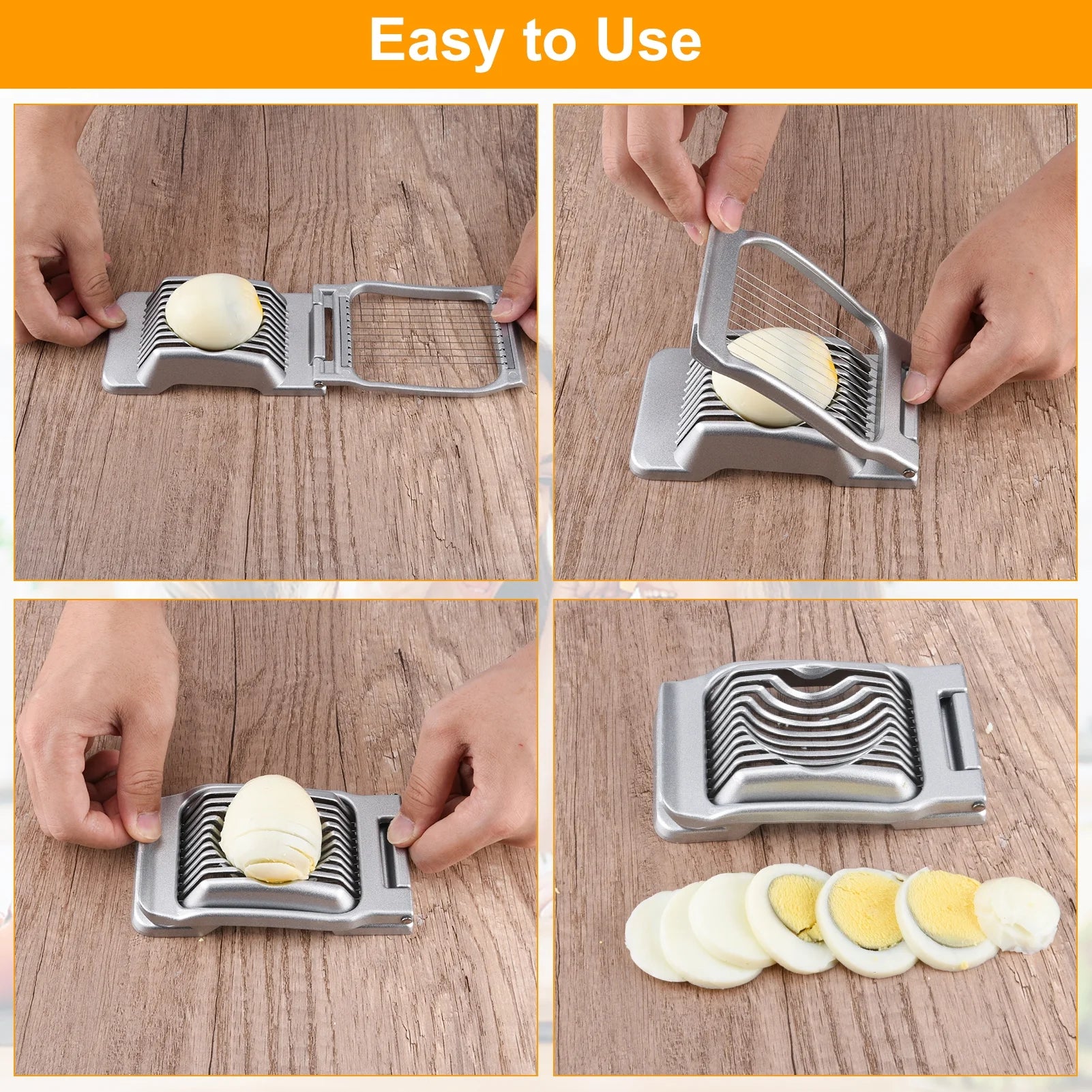 Easy to Use