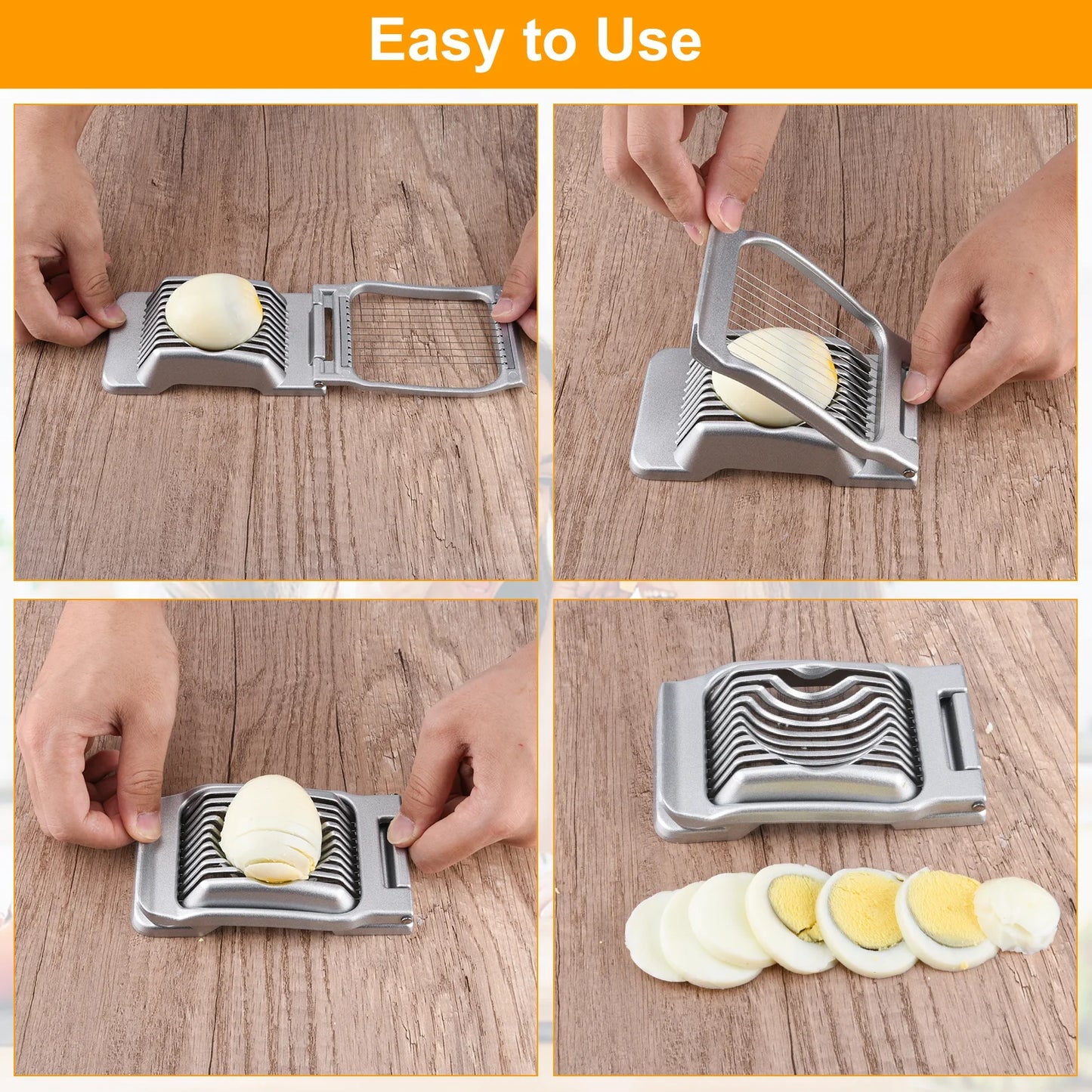 Easy to Use