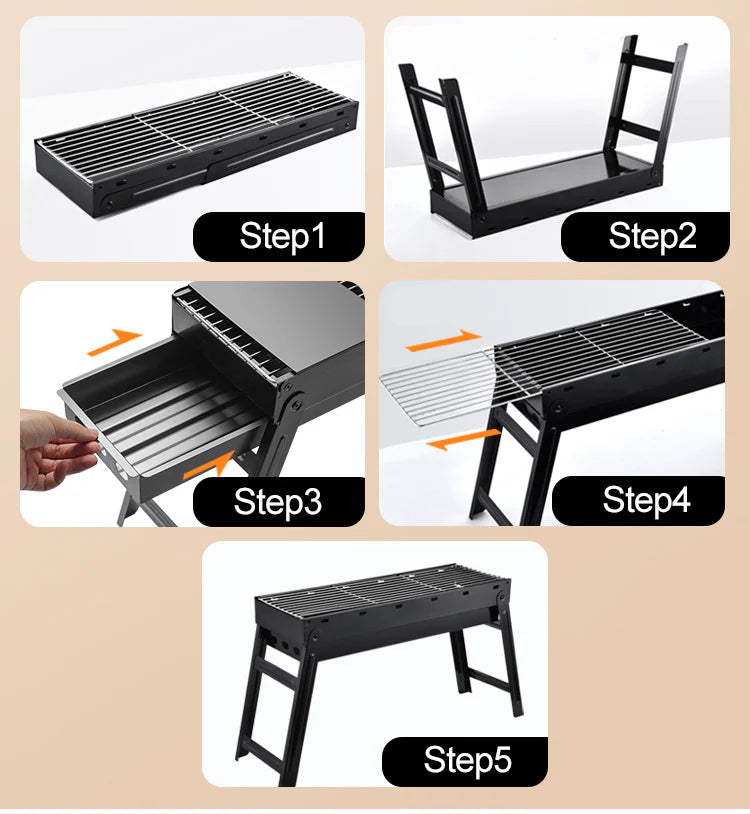 Step1

Step2

Step3

Step4

Step5